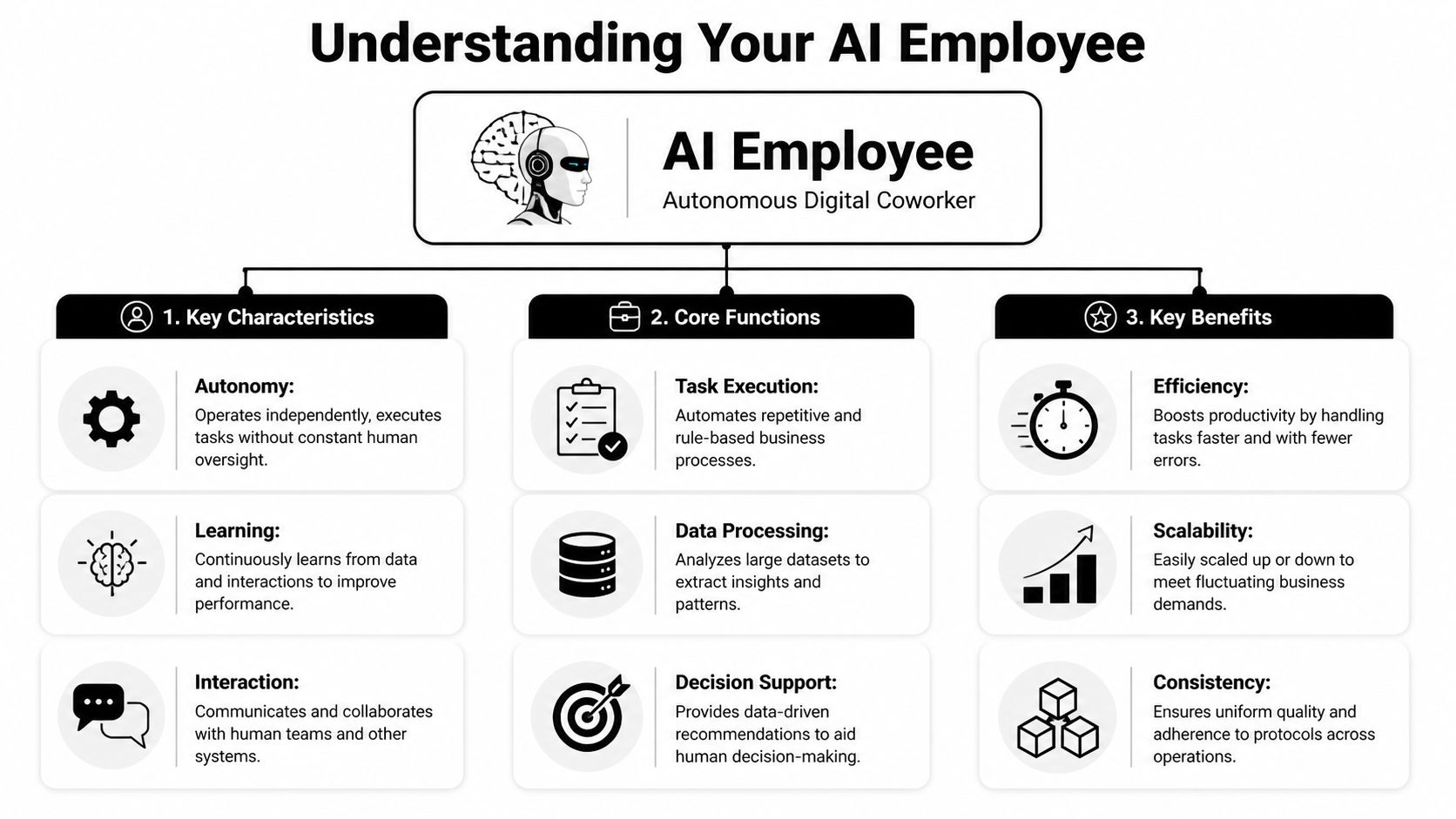 Understanding Your AI Employee

AI Employee
Autonomous Digital Coworker

1. Key Characteristics

Autonomy:
Operates independently, executes tasks without constant human oversight.

Learning:
Continuously learns from data and interactions to improve performance.

Interaction:
Communicates and collaborates with human teams and other systems.

2. Core Functions

Task Execution:
Automates repetitive and rule-based business processes.

Data Processing:
Analyzes large datasets to extract insights and patterns.

Decision Support:
Provides data-driven recommendations to aid human decision-making.

3. Key Benefits

Efficiency:
Boosts productivity by handling tasks faster and with fewer errors.

Scalability:
Easily scaled up or down to meet fluctuating business demands.

Consistency:
Ensures uniform quality and adherence to protocols across operations.